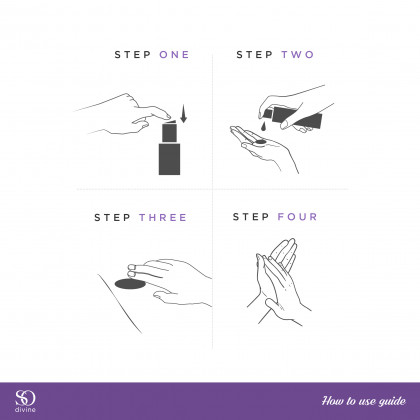 STEP ONE

STEP TWO

STEP THREE

STEP FOUR

SO
divine

How to use guide